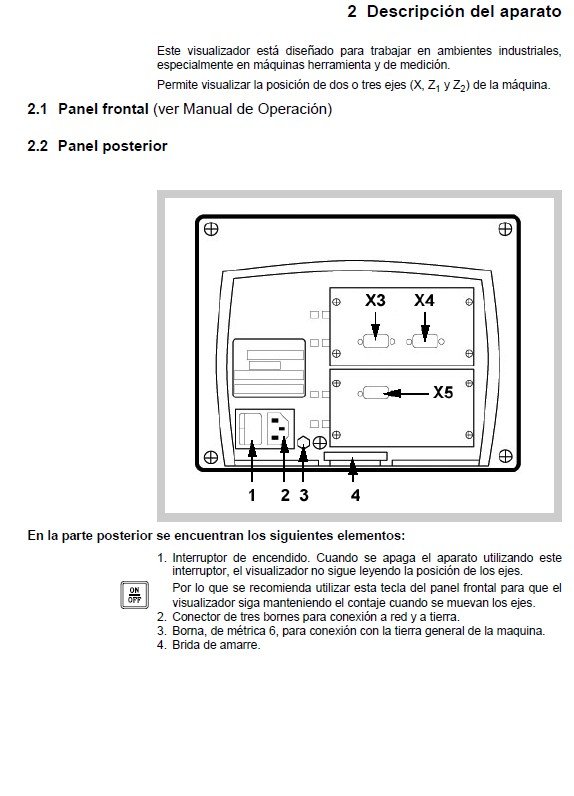 2 Descripción del aparato

Este visualizador está diseñado para trabajar en ambientes industriales, especialmente en máquinas herramienta y de medición.

Permite visualizar la posición de dos o tres ejes (X, $Z_1$ y $Z_2$) de la máquina.

2.1 Panel frontal (ver Manual de Operación)

2.2 Panel posterior

X3 X4

X5

1 2 3 4

En la parte posterior se encuentran los siguientes elementos:

1. Interruptor de encendido. Cuando se apaga el aparato utilizando este interruptor, el visualizador no sigue leyendo la posición de los ejes.

ON OFF

Por lo que se recomienda utilizar esta tecla del panel frontal para que el visualizador siga manteniendo el contaje cuando se muevan los ejes.

2. Conector de tres bornes para conexión a red y a tierra.
3. Borna, de métrica 6, para conexión con la tierra general de la maquina.
4. Brida de amarre.